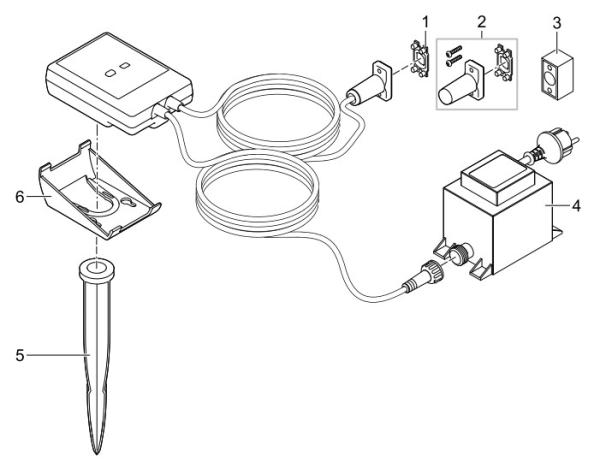 1
2
3
6
4
5